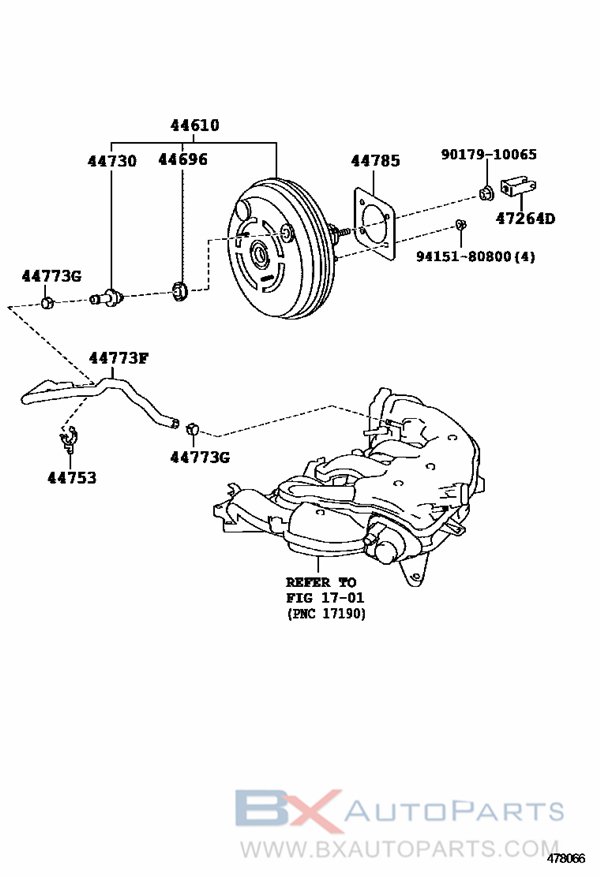 44610

44730

44696

44785

90179-10065

47264D

94151-80800(4)

44773G

44773F

44773G

44753

REFER TO
FIG 17-01
(PNC 17190)

BX AUTOPARTS
WWW.BXAUTOPARTS.COM

478066