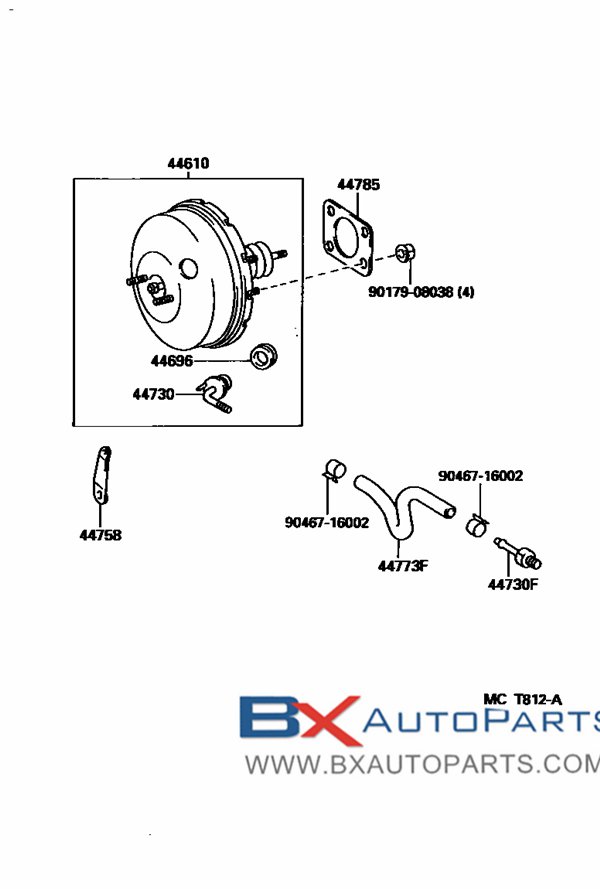 44610
44785
90179-08038 (4)
44696
44730
44758
90467-16002
90467-16002
44773F
44730F
MC T812-A
BX AUTOPARTS
WWW.BXAUTOPARTS.COM